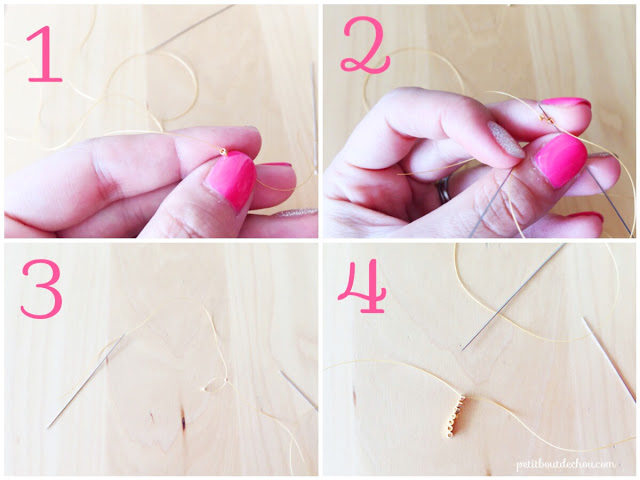 1

2

3

4

petitboutdechou.com